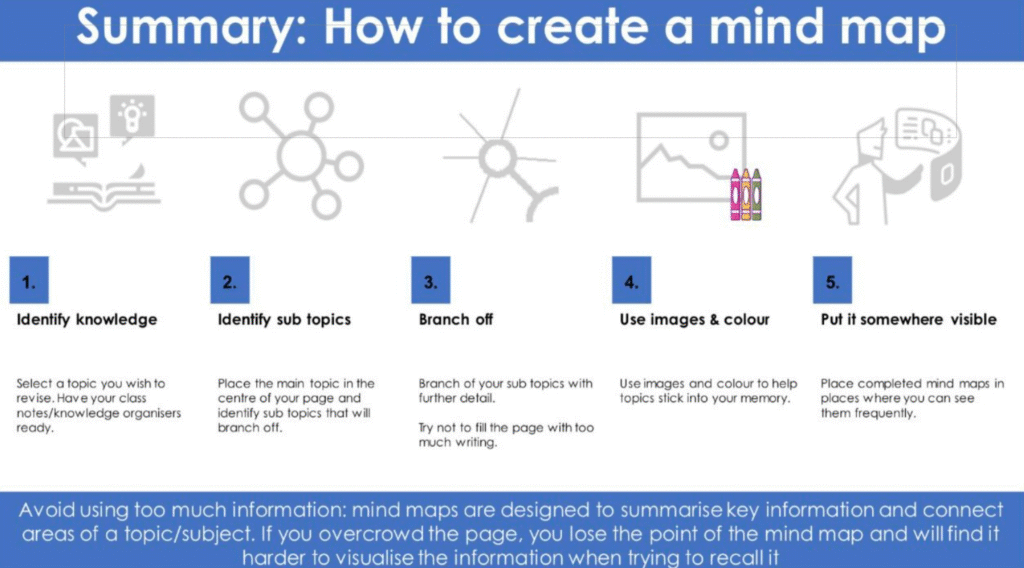 Summary: How to create a mind map

1.

Identify knowledge

Select a topic you wish to revise. Have your class notes/knowledge organisers ready.

2.

Identify sub topics

Place the main topic in the centre of your page and identify sub topics that will branch off.

3.

Branch off

Branch of your sub topics with further detail.

Try not to fill the page with too much writing.

4.

Use images & colour

Use images and colour to help topics stick into your memory.

5.

Put it somewhere visible

Place completed mind maps in places where you can see them frequently.

Avoid using too much information: mind maps are designed to summarise key information and connect areas of a topic/subject. If you overcrowd the page, you lose the point of the mind map and will find it harder to visualise the information when trying to recall it