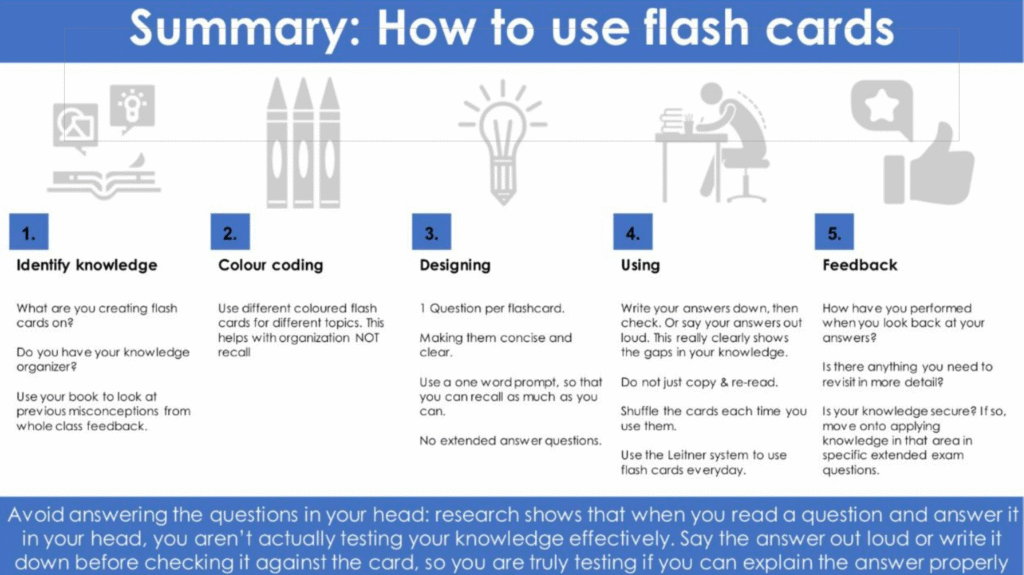 Summary: How to use flash cards

1.

Identify knowledge

What are you creating flash cards on?

Do you have your knowledge organizer?

Use your book to look at previous misconceptions from whole class feedback.

2.

Colour coding

Use different coloured flash cards for different topics. This helps with organization NOT recall

3.

Designing

1 Question per flashcard.

Making them concise and clear.

Use a one word prompt, so that you can recall as much as you can.

No extended answer questions.

4.

Using

Write your answers down, then check. Or say your answers out loud. This really clearly shows the gaps in your knowledge.

Do not just copy & re-read.

Shuffle the cards each time you use them.

Use the Leitner system to use flash cards everyday.

5.

Feedback

How have you performed when you look back at your answers?

Is there anything you need to revisit in more detail?

Is your knowledge secure? If so, move onto applying knowledge in that area in specific extended exam questions.

Avoid answering the questions in your head: research shows that when you read a question and answer it in your head, you aren't actually testing your knowledge effectively. Say the answer out loud or write it down before checking it against the card, so you are truly testing if you can explain the answer properly